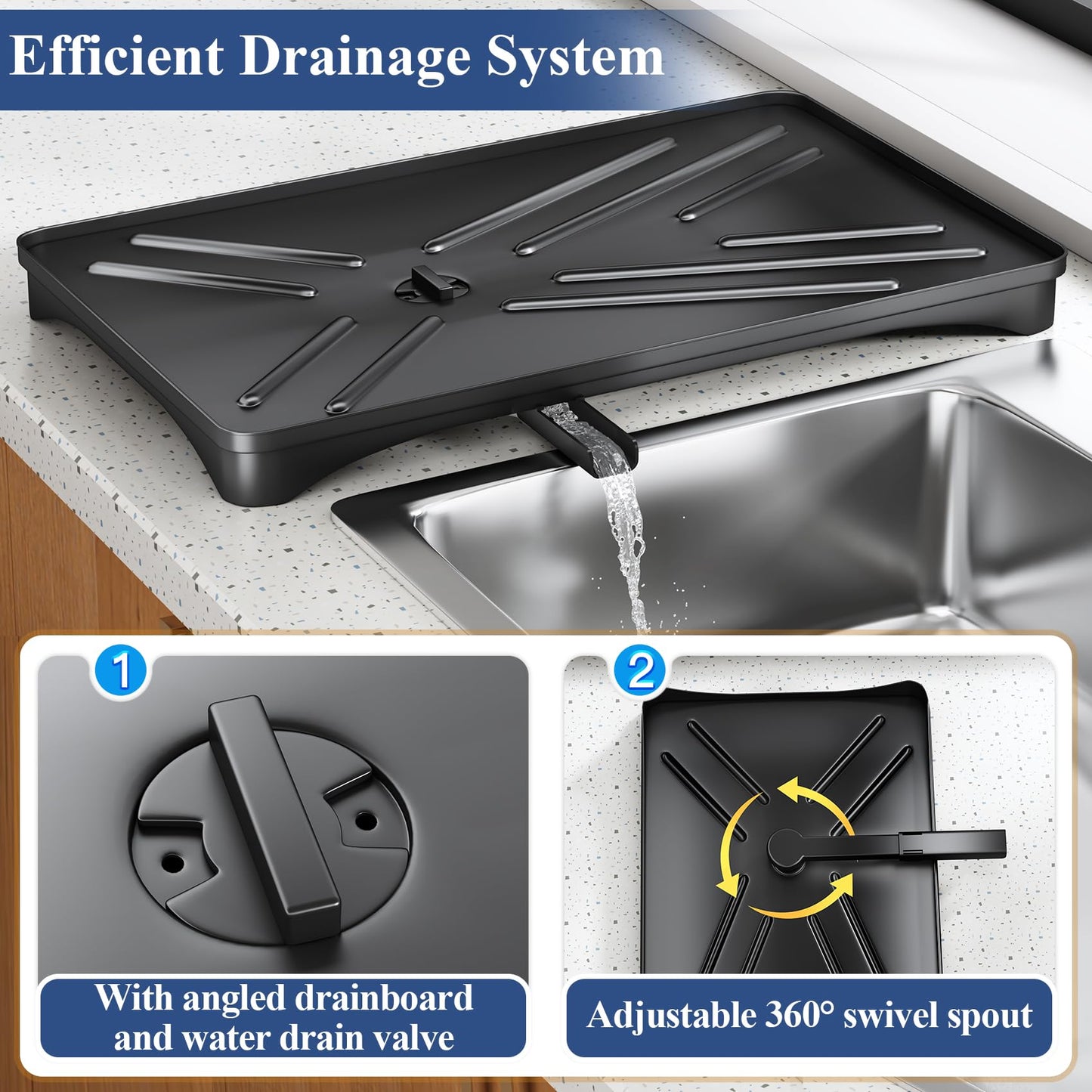 Efficient Drainage System

1

With angled drainboard and water drain valve

2

Adjustable 360° swivel spout