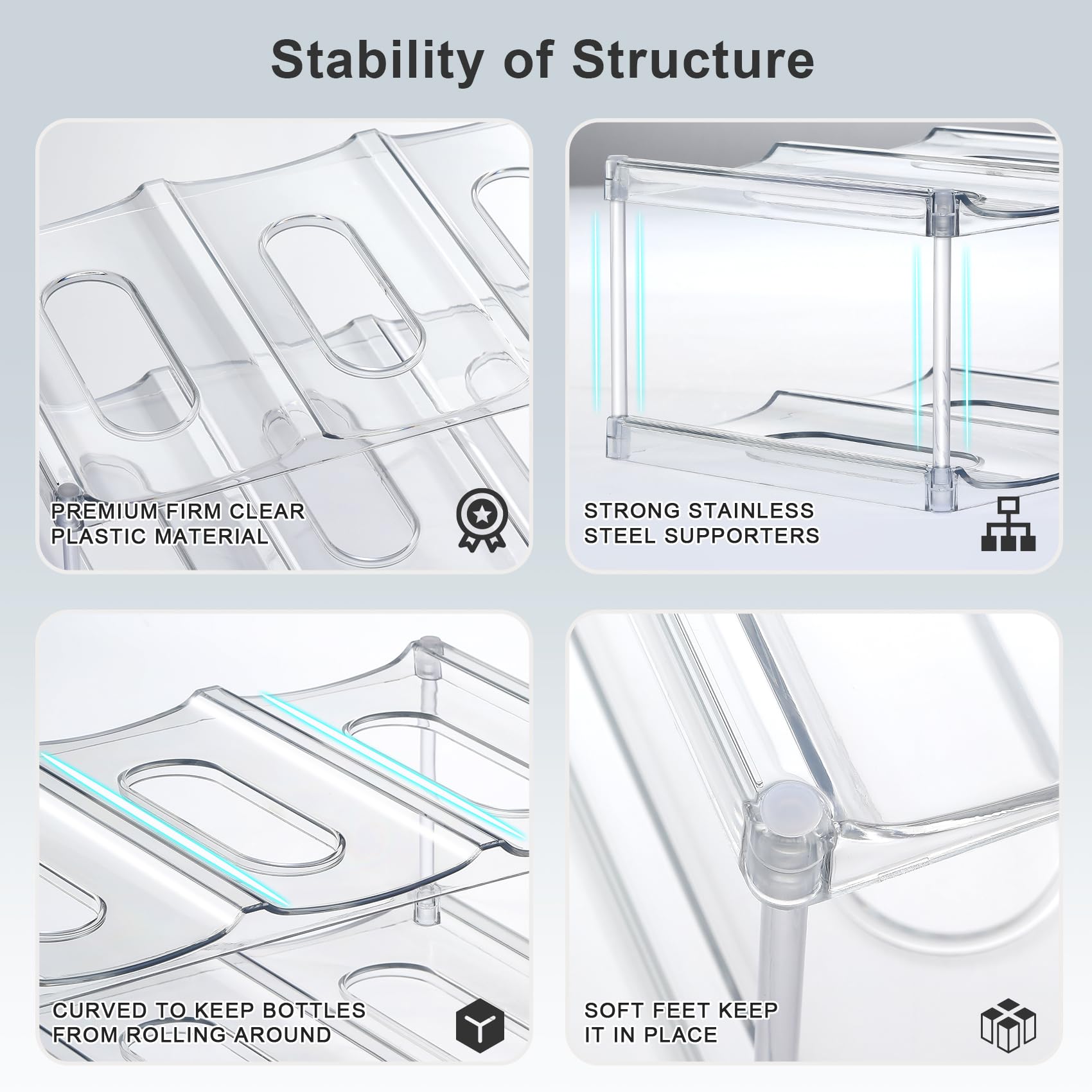 Stability of Structure

PREMIUM FIRM CLEAR PLASTIC MATERIAL

STRONG STAINLESS STEEL SUPPORTERS

CURVED TO KEEP BOTTLES FROM ROLLING AROUND

SOFT FEET KEEP IT IN PLACE